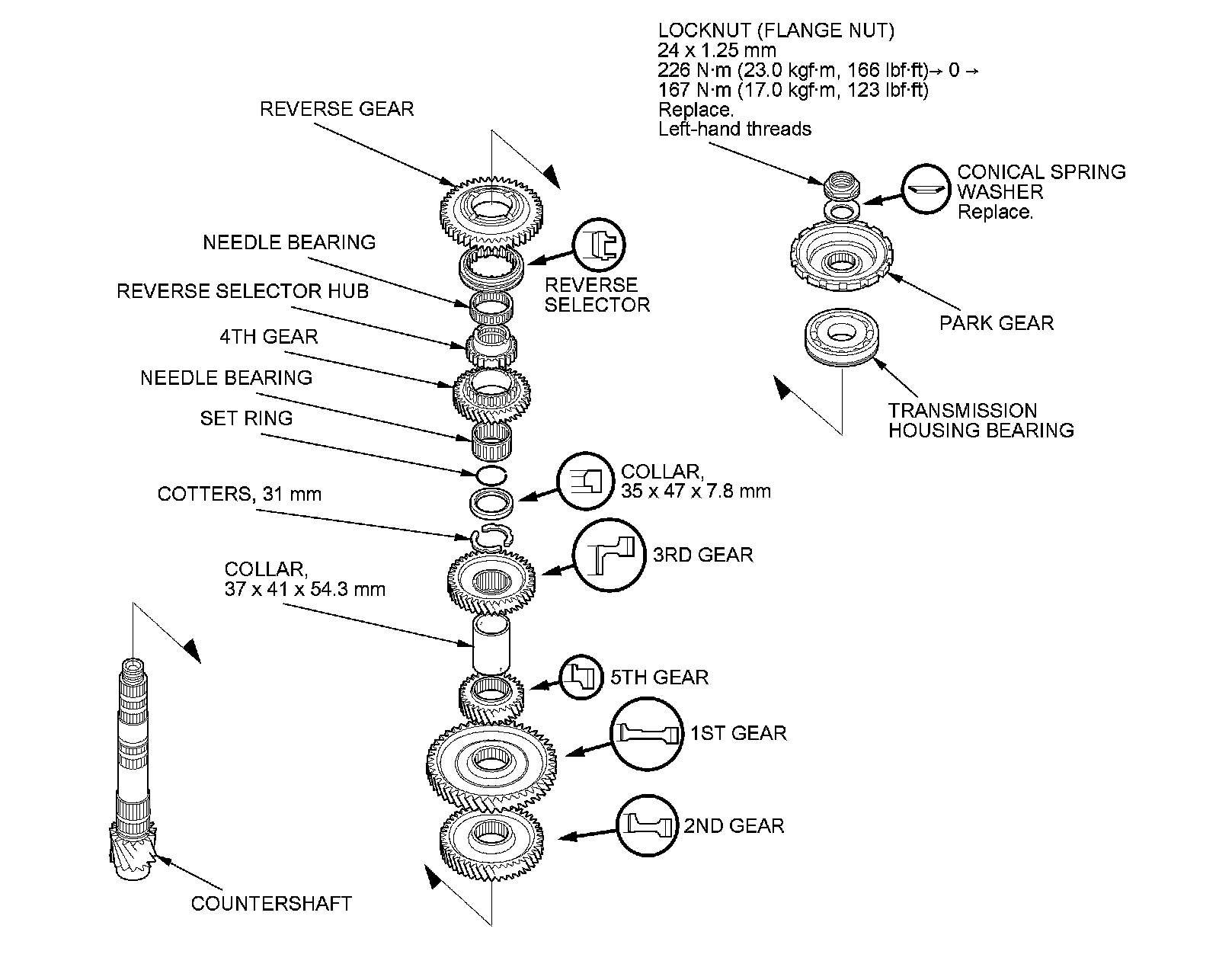 LOCKNUT (FLANGE NUT)
24 x 1.25 mm
226 N·m (23.0 kgf·m, 166 lbf·ft)→ 0 →
167 N·m (17.0 kgf·m, 123 lbf·ft)
Replace.
Left-hand threads

REVERSE GEAR

CONICAL SPRING WASHER
Replace.

NEEDLE BEARING

REVERSE SELECTOR

REVERSE SELECTOR HUB

PARK GEAR

4TH GEAR

NEEDLE BEARING

TRANSMISSION HOUSING BEARING

SET RING

COLLAR,
35 x 47 x 7.8 mm

COTTERS, 31 mm

3RD GEAR

COLLAR,
37 x 41 x 54.3 mm

5TH GEAR

1ST GEAR

2ND GEAR

COUNTERSHAFT