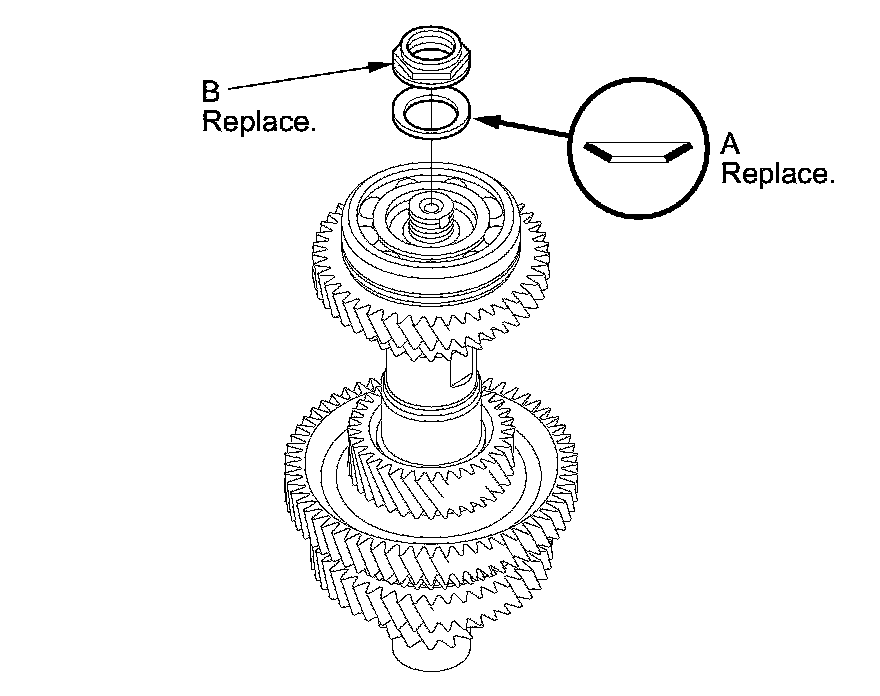 B
Replace.

A
Replace.