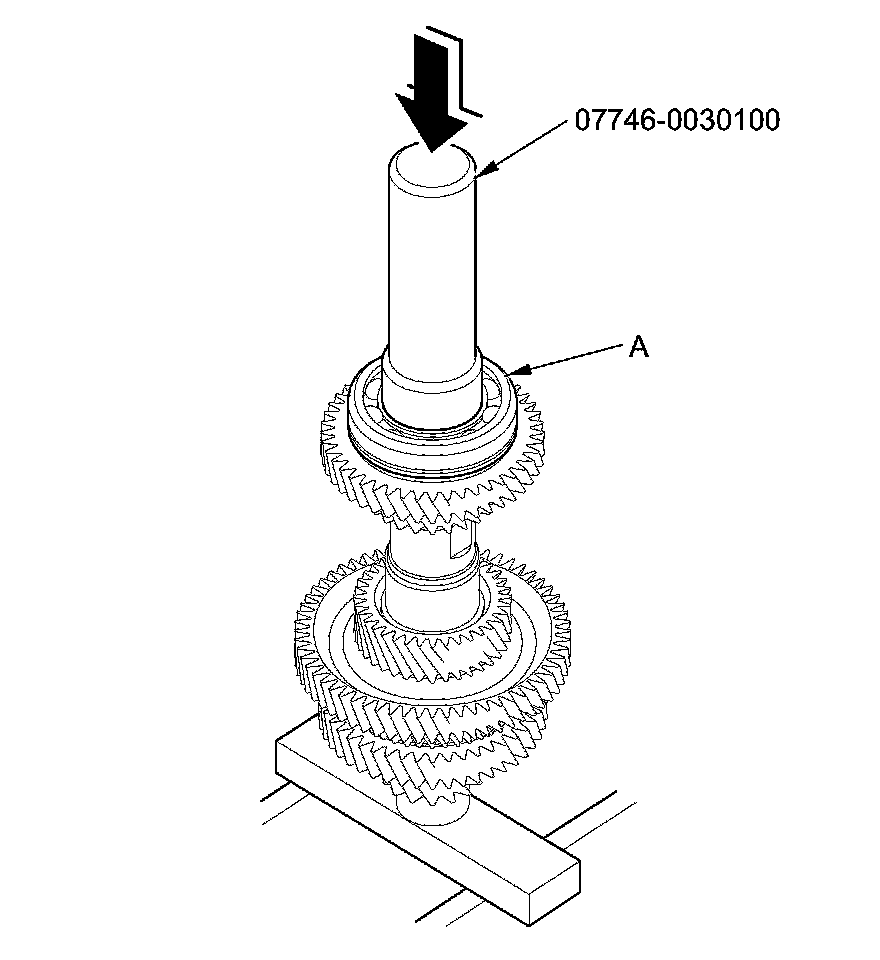 07746-0030100

A