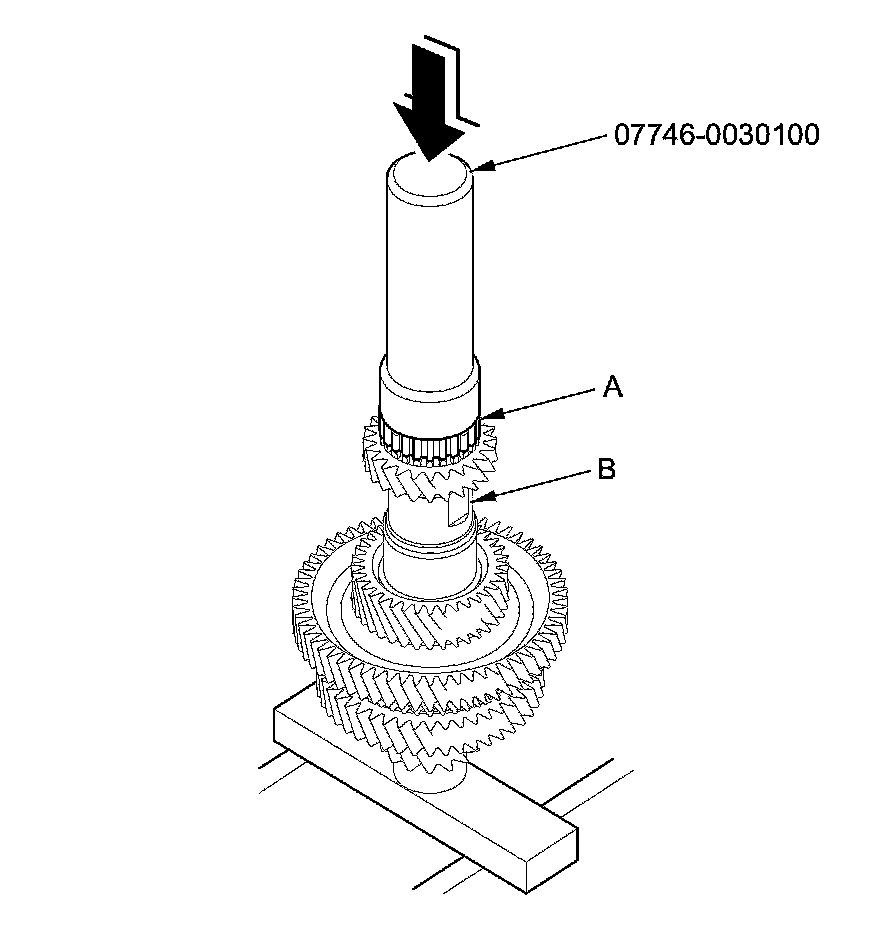 07746-0030100

A

B