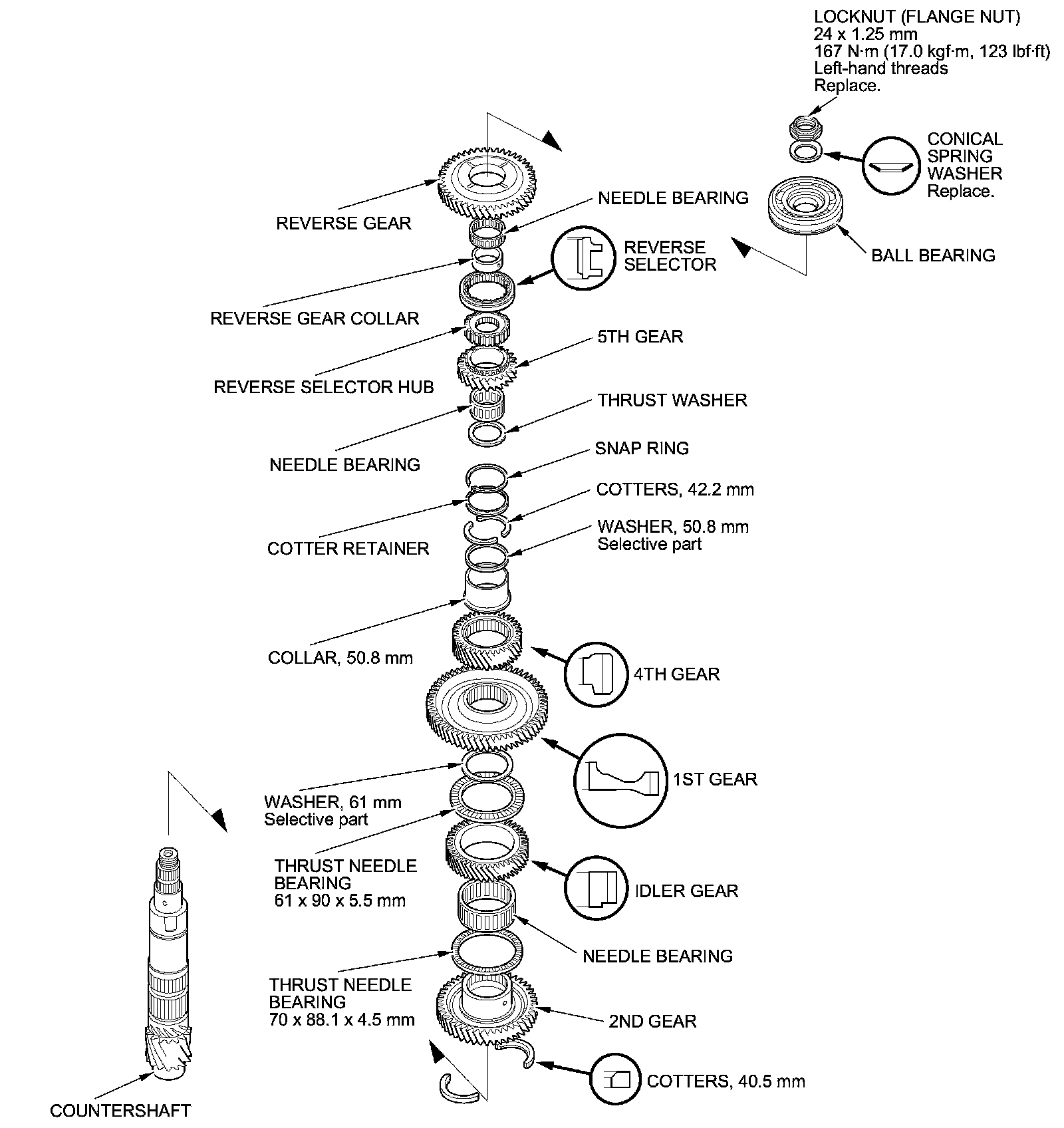 LOCKNUT (FLANGE NUT)
24 x 1.25 mm
167 N·m (17.0 kgf·m, 123 lbf·ft)
Left-hand threads
Replace.

CONICAL SPRING WASHER
Replace.

BALL BEARING

REVERSE GEAR

NEEDLE BEARING

REVERSE SELECTOR

REVERSE GEAR COLLAR

5TH GEAR

REVERSE SELECTOR HUB

THRUST WASHER

NEEDLE BEARING

SNAP RING

COTTERS, 42.2 mm

COTTER RETAINER

WASHER, 50.8 mm
Selective part

COLLAR, 50.8 mm

4TH GEAR

1ST GEAR

WASHER, 61 mm
Selective part

THRUST NEEDLE BEARING
61 x 90 x 5.5 mm

IDLER GEAR

NEEDLE BEARING

THRUST NEEDLE BEARING
70 x 88.1 x 4.5 mm

2ND GEAR

COTTERS, 40.5 mm

COUNTERSHAFT