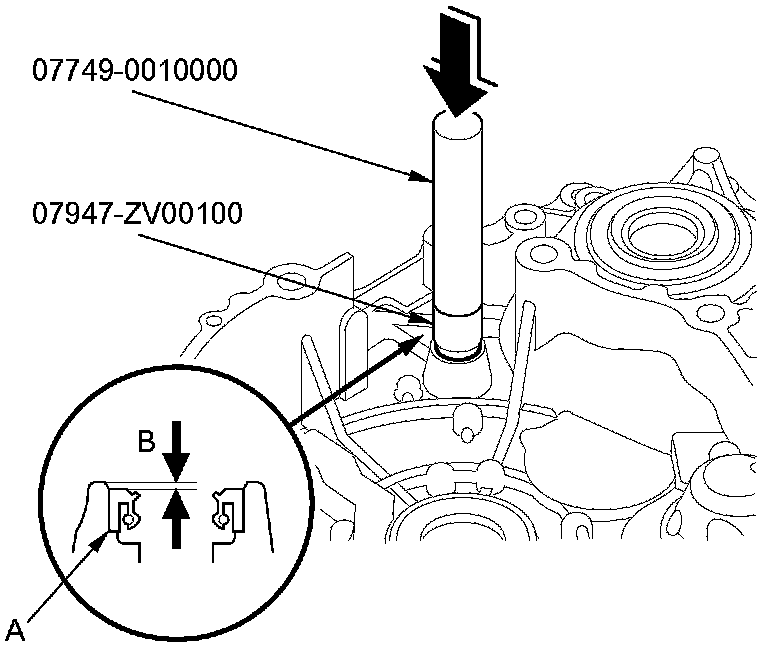 07749-0010000

07947-ZV00100

B

A