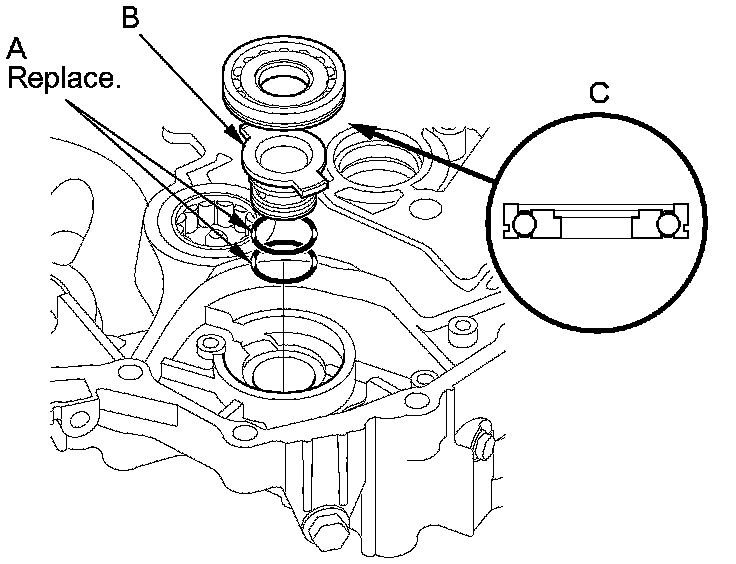 A
Replace.

B

C