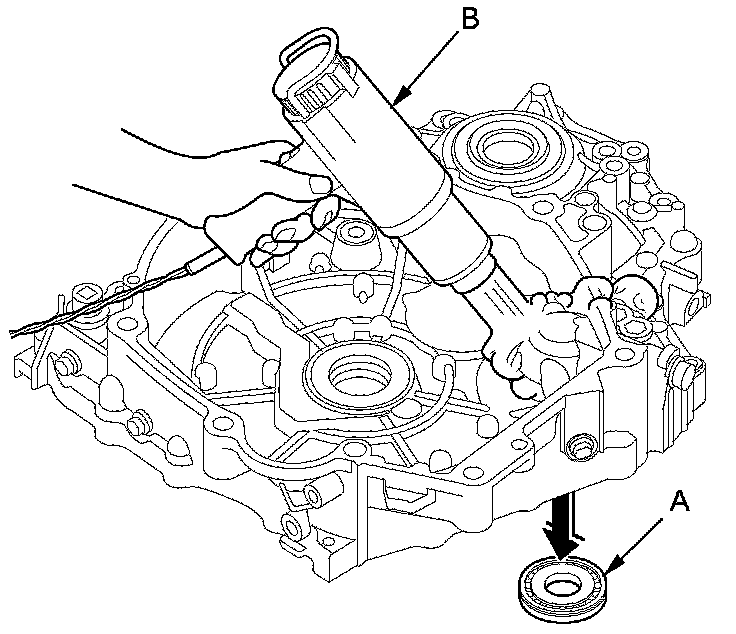 B

A