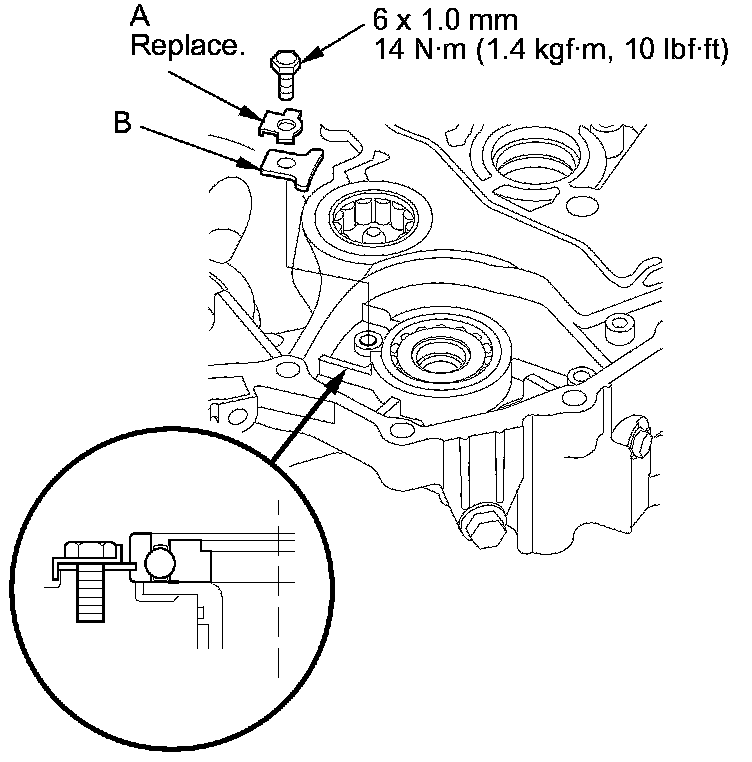 A
Replace.

6 x 1.0 mm
14 N·m (1.4 kgf·m, 10 lbf·ft)

B