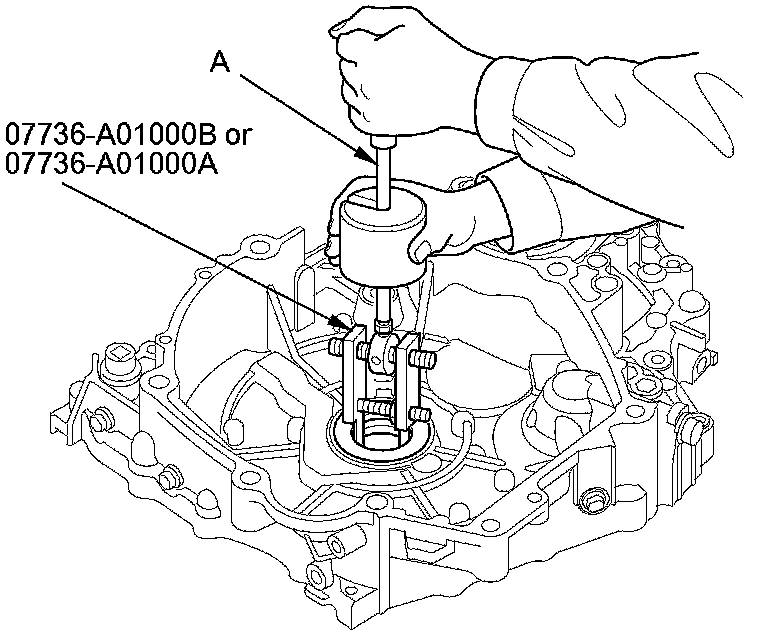 A

07736-A01000B or
07736-A01000A