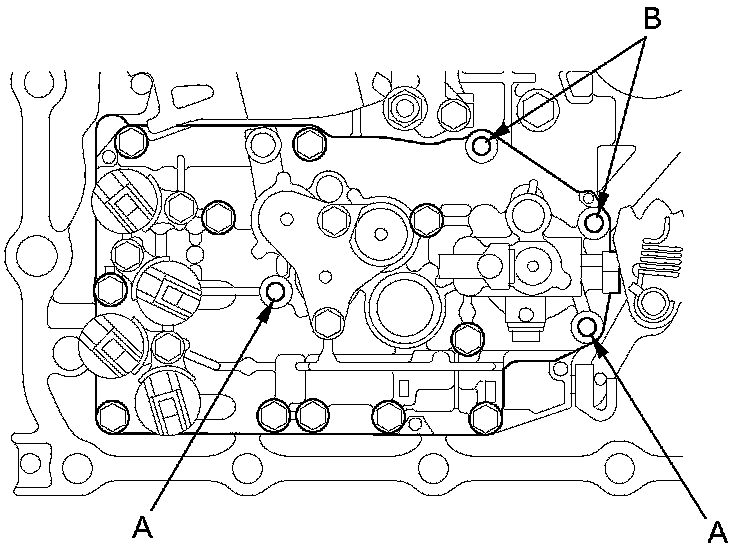 B

A

A