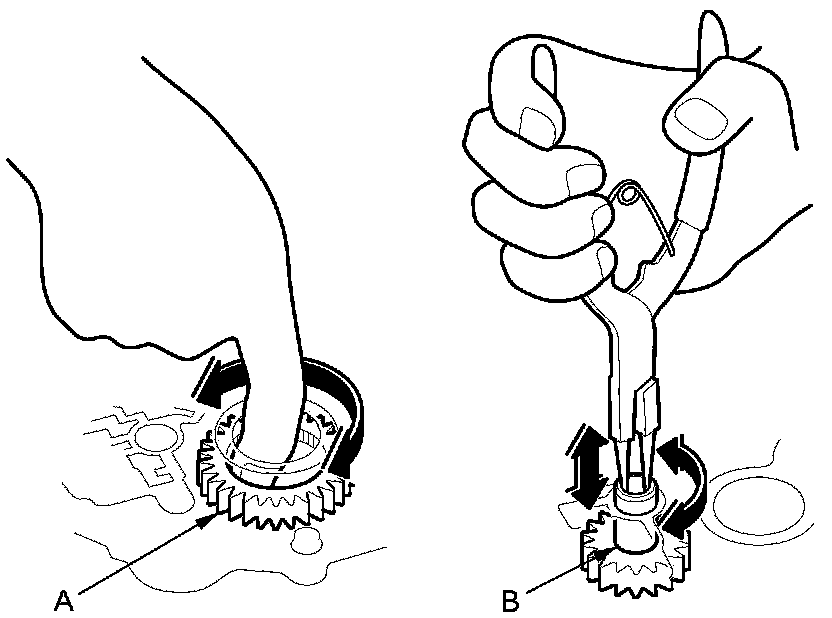 A

B