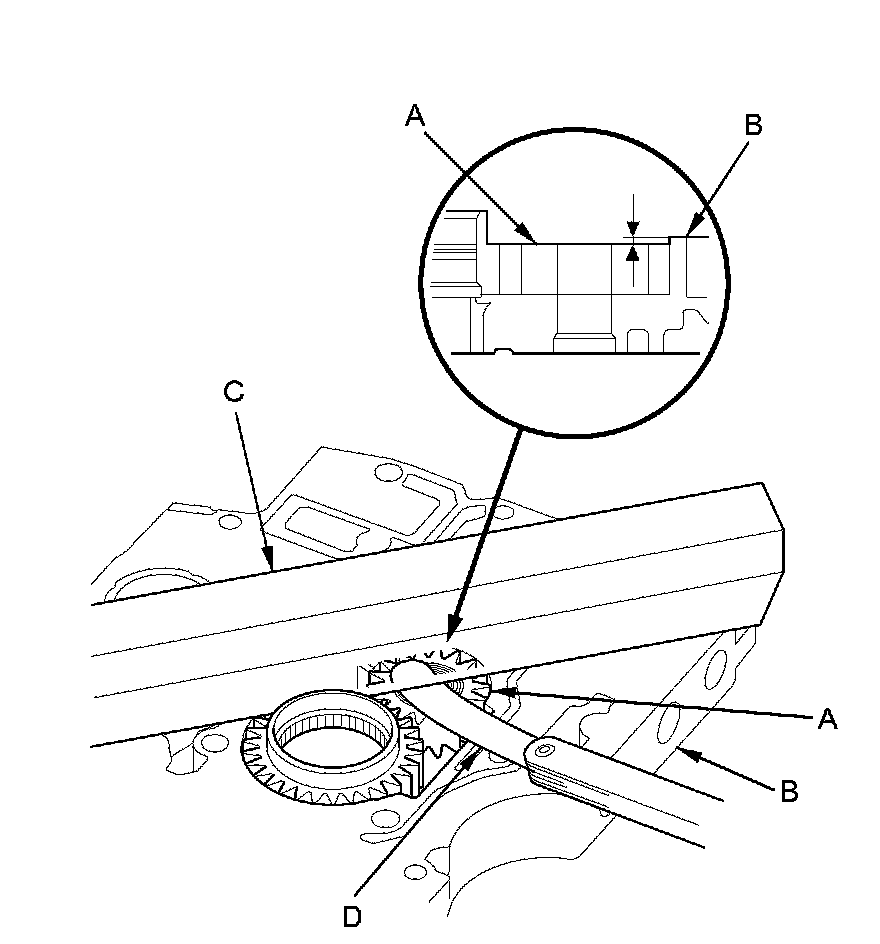 A
B
C
A
B
D