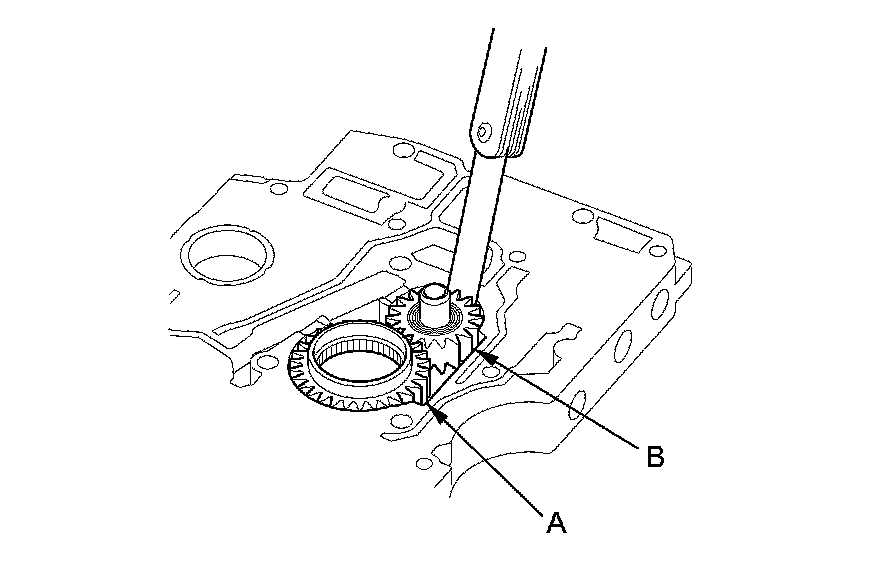 B
A