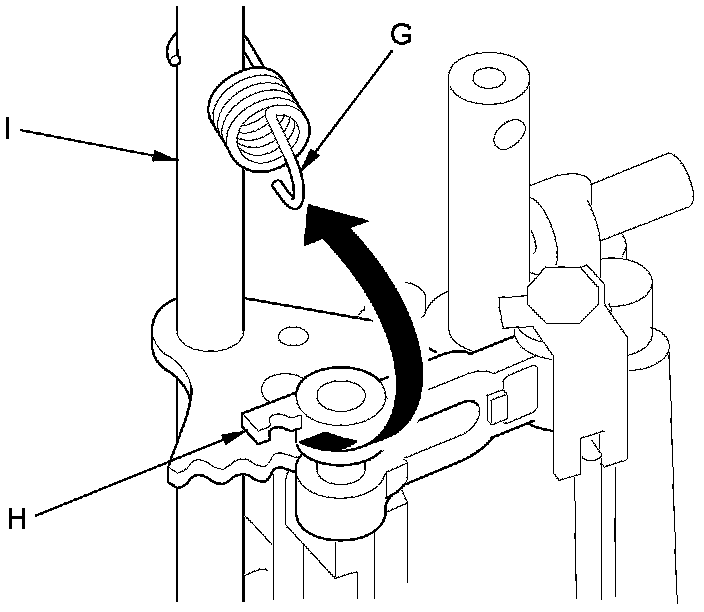 G
I
H