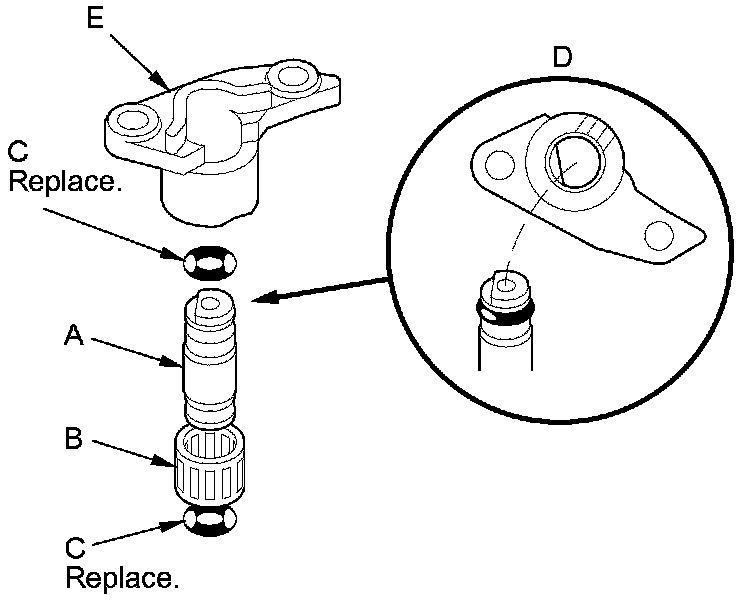 E

D

C
Replace.

A

B

C
Replace.