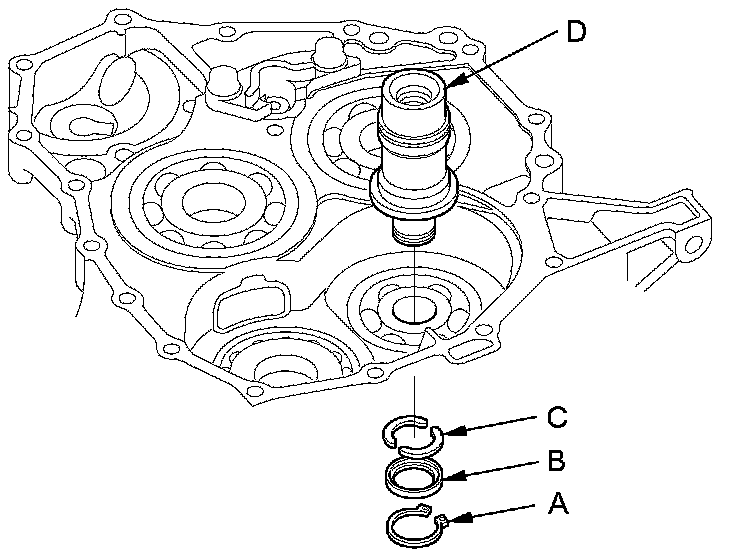 D
C
B
A