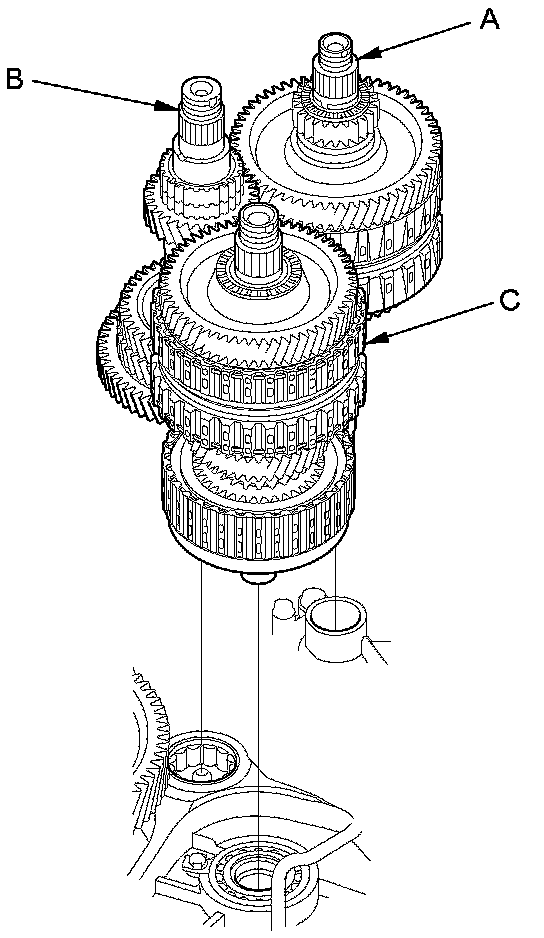 A
B
C