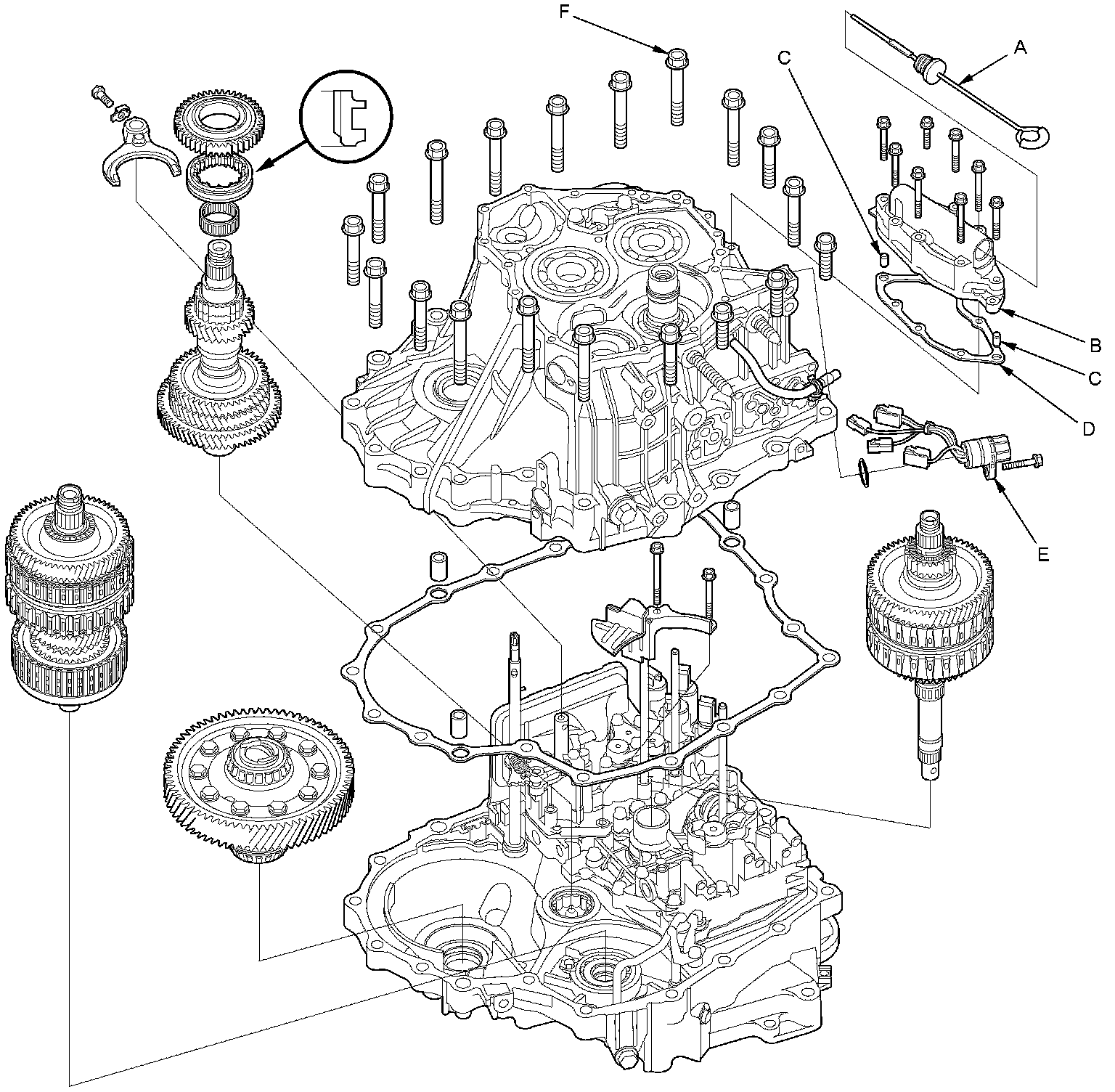 F
C
A
B
C
D
E