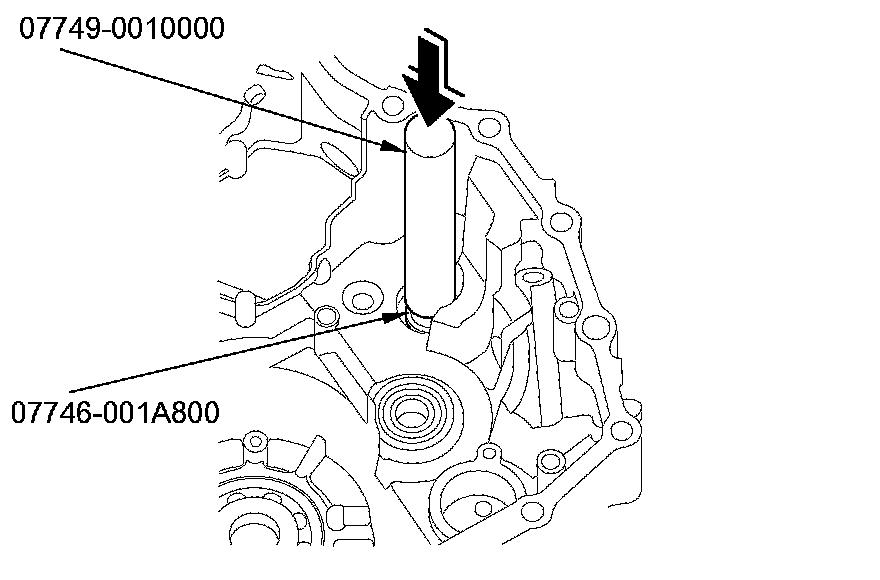 07749-0010000

07746-001A800