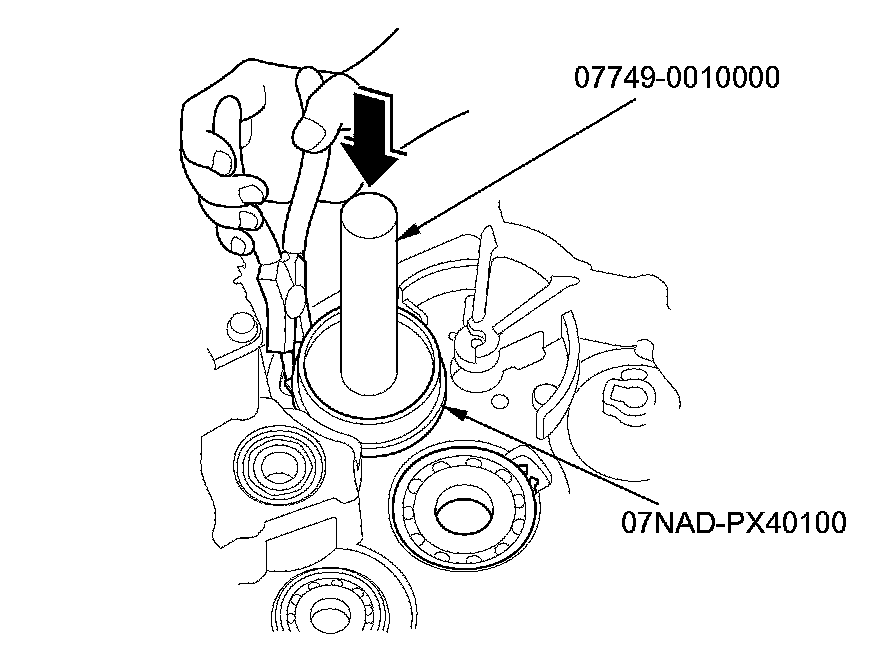 07749-0010000

07NAD-PX40100