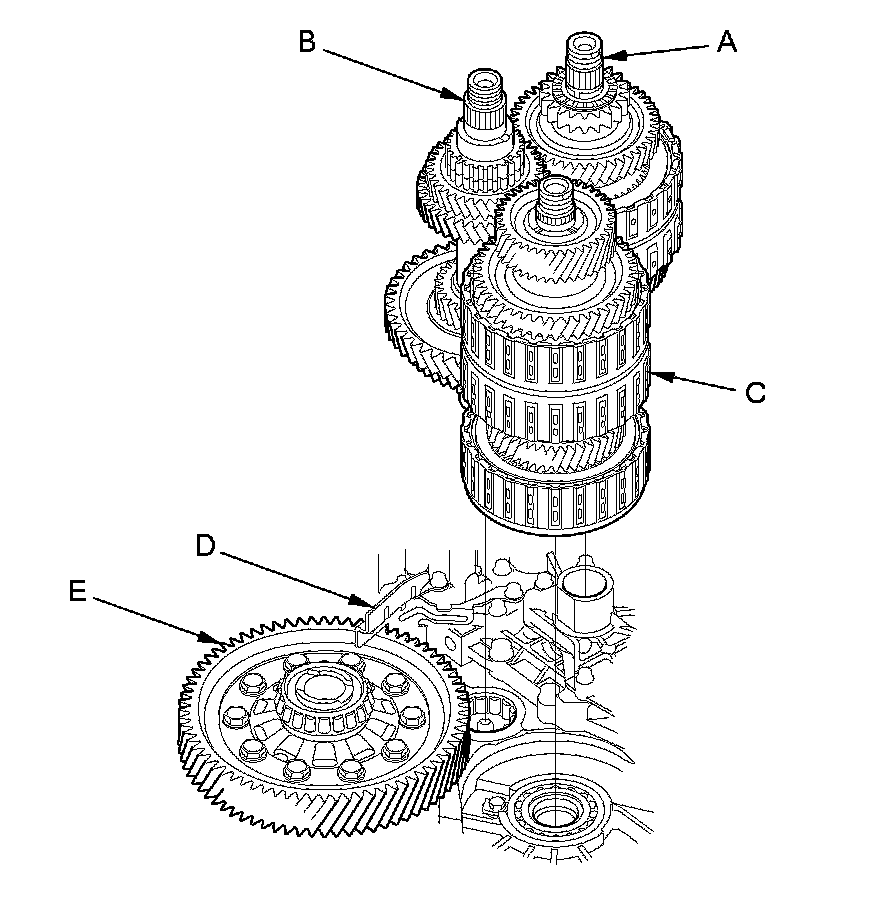 B
A
C
D
E