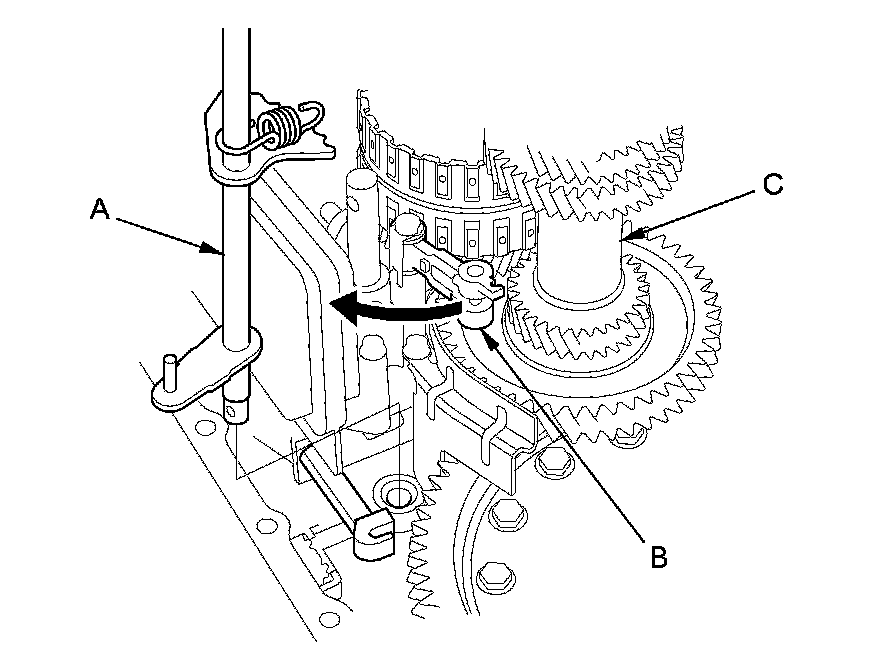 A
C
B