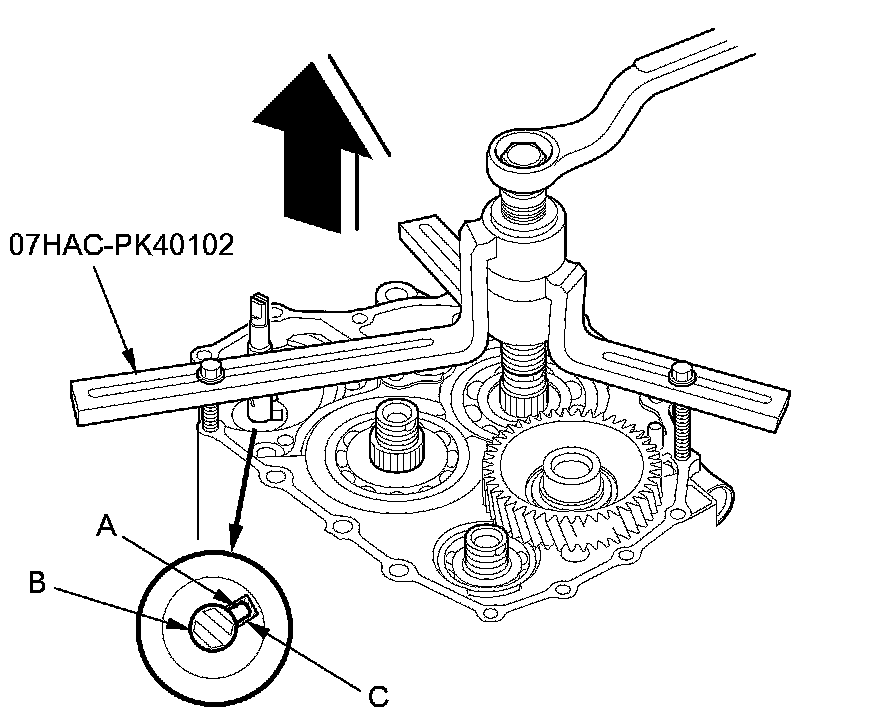 07HAC-PK40102

A

B

C