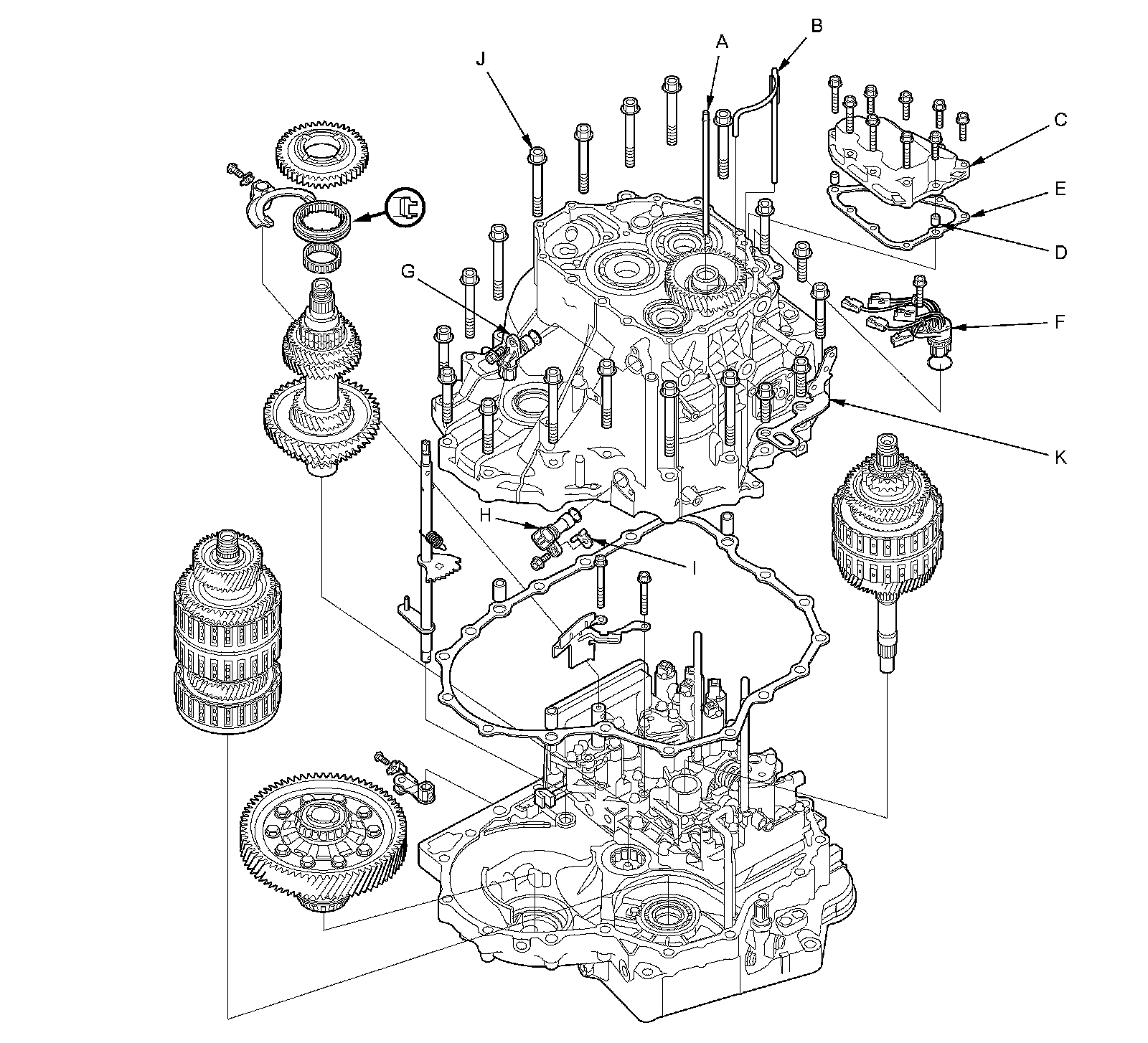 J
A
B
C
E
D
G
F
K
H
I