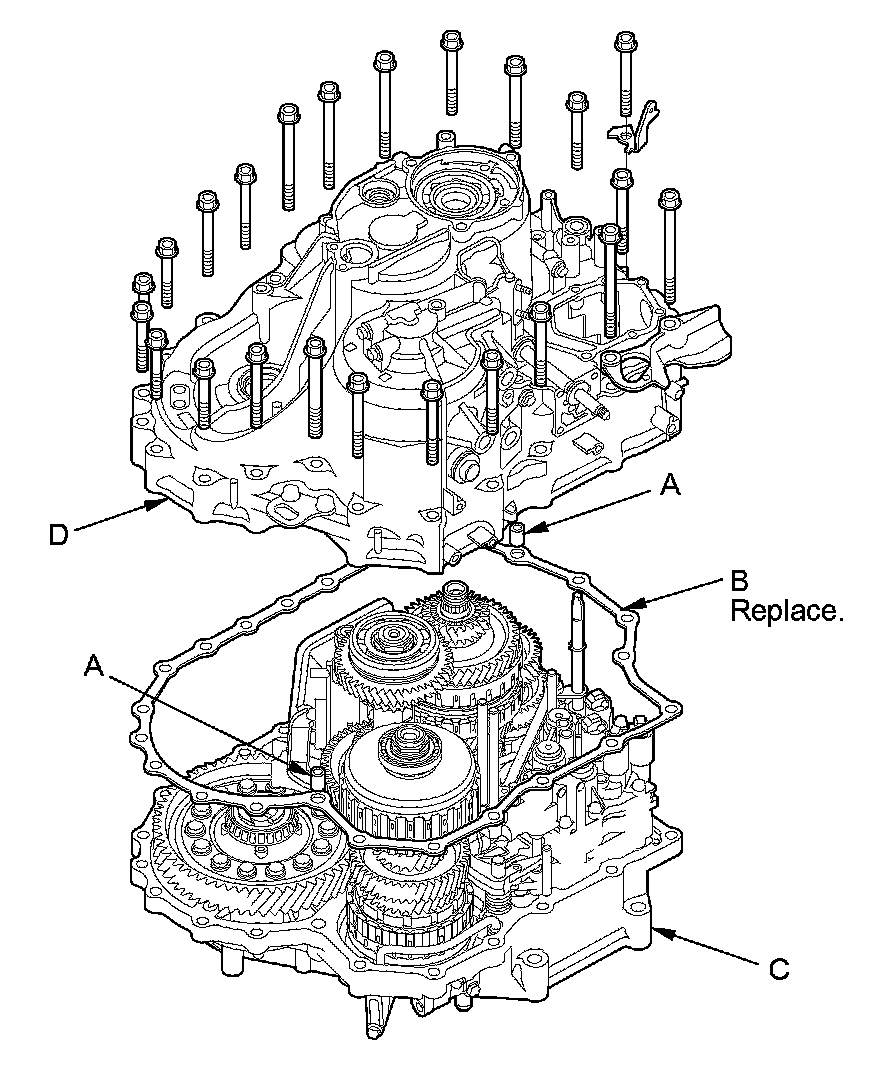 A
D
B
Replace.
A
C