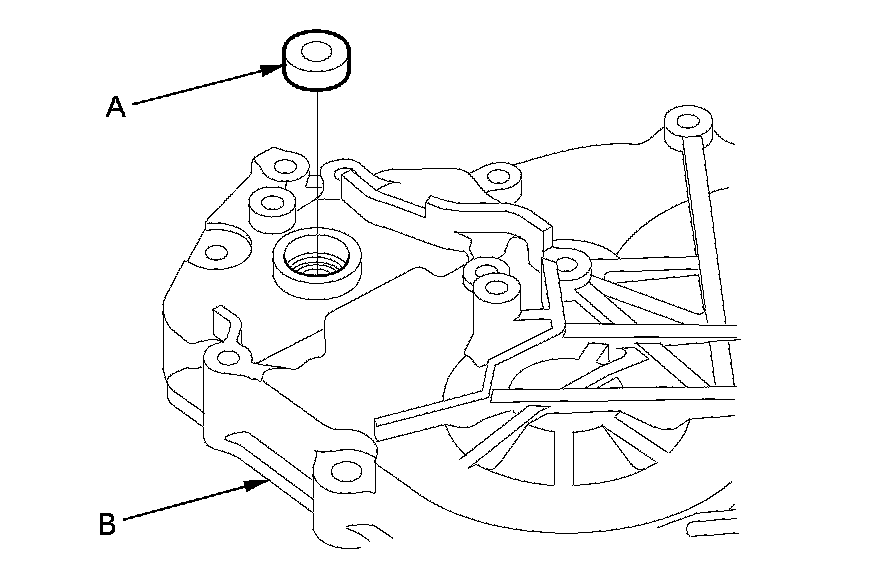 A

B