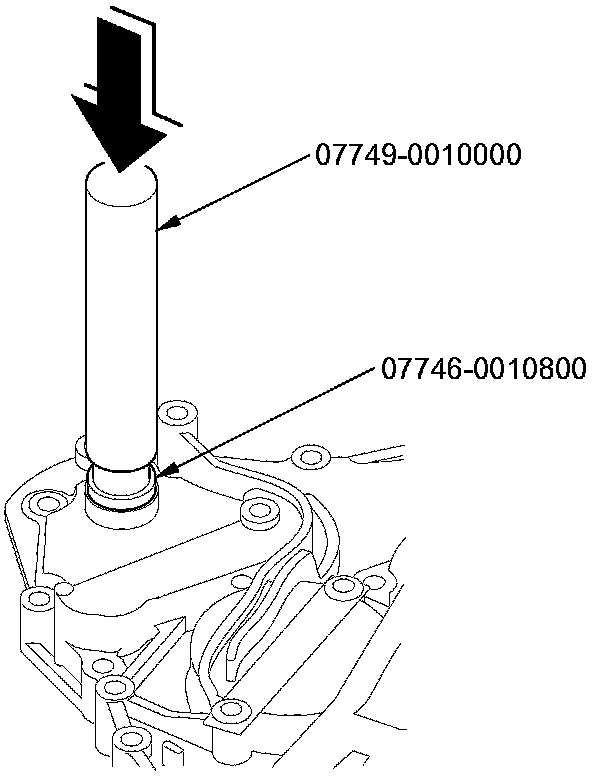 07749-0010000

07746-0010800