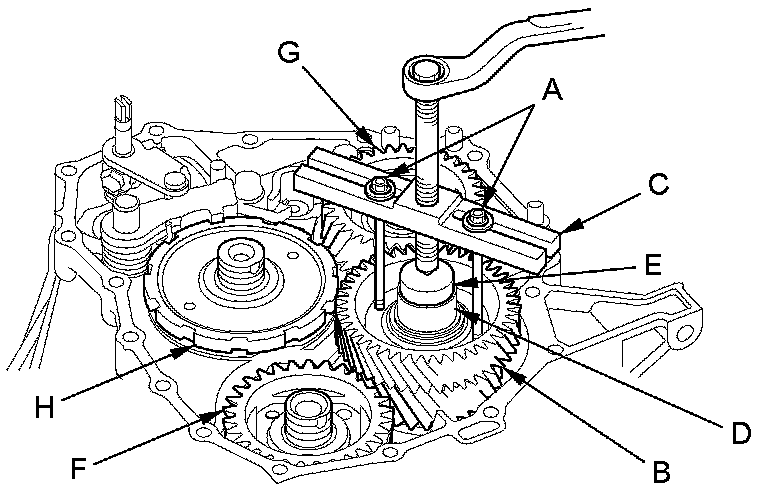 G
A
C
E
H
D
F
B