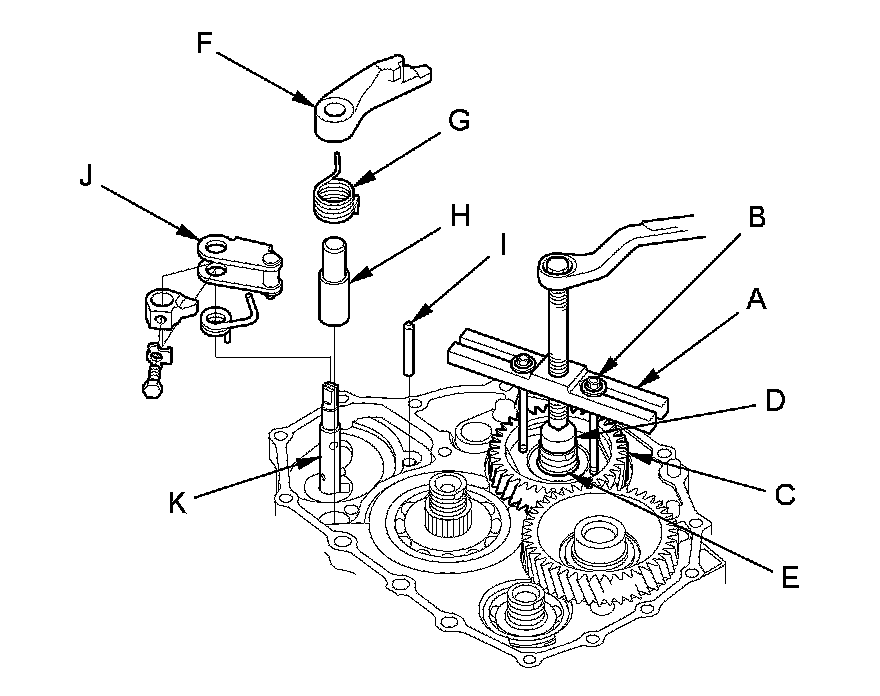 F
G
J
H
I
B
A
D
C
K
E