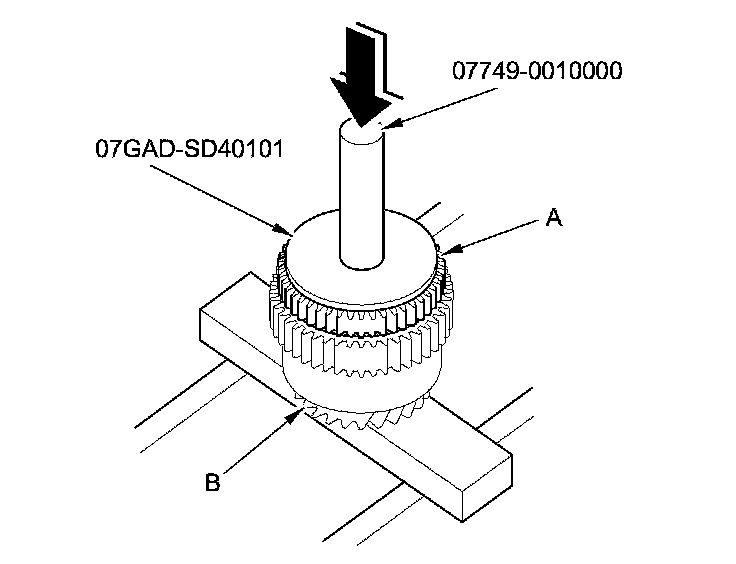 07749-0010000

07GAD-SD40101

A

B