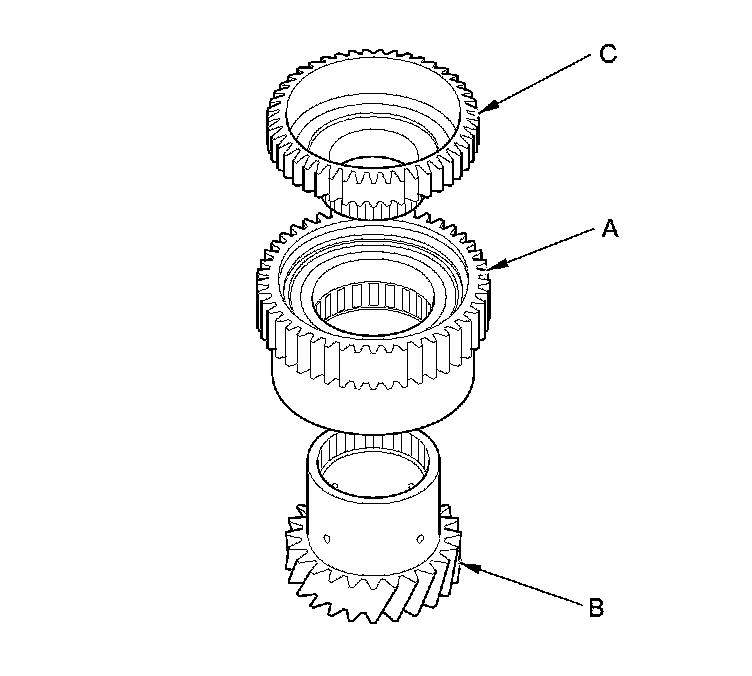 C
A
B