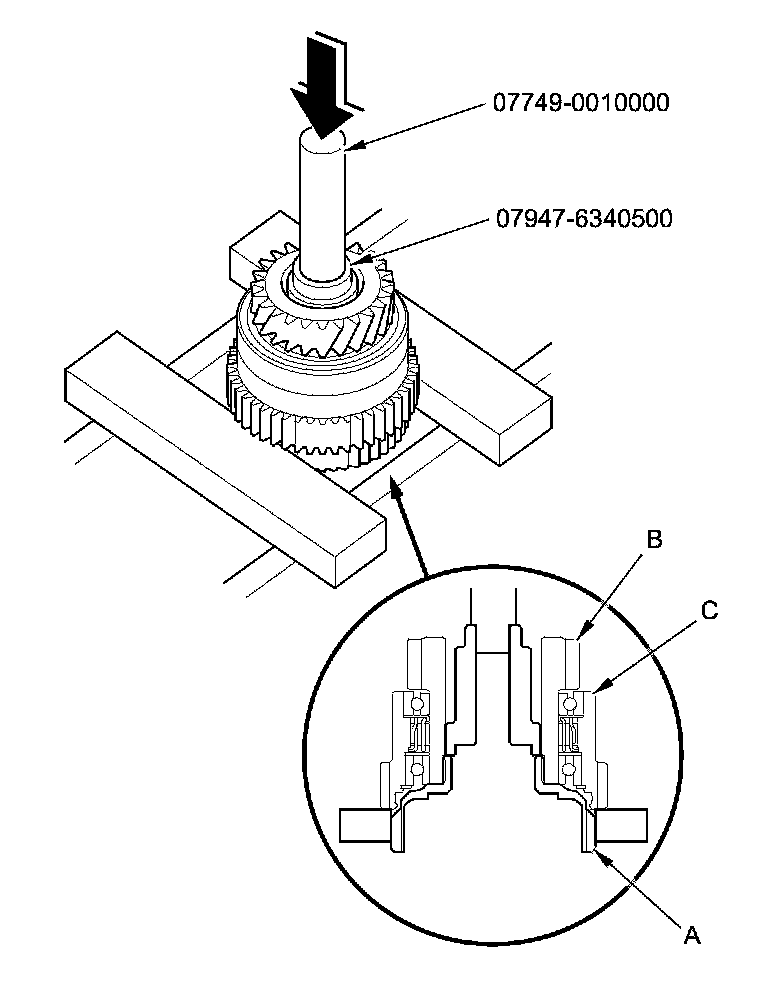 07749-0010000

07947-6340500

B

C

A