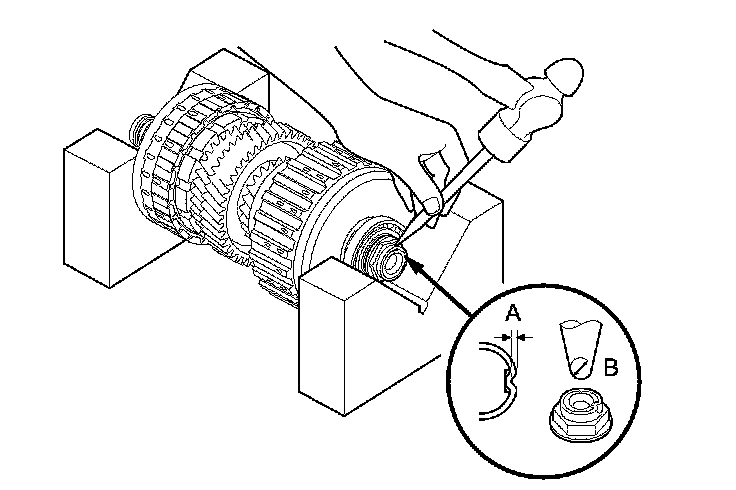 A
B