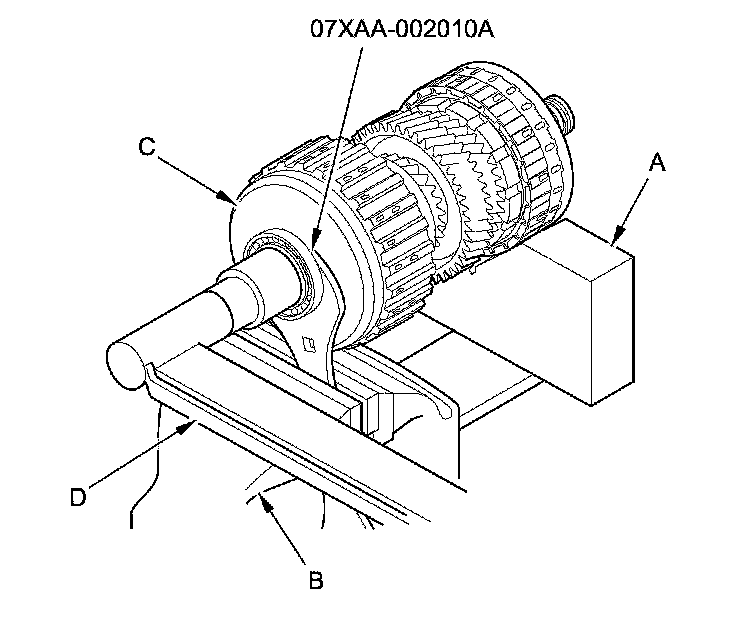 07XAA-002010A

C

A

D

B