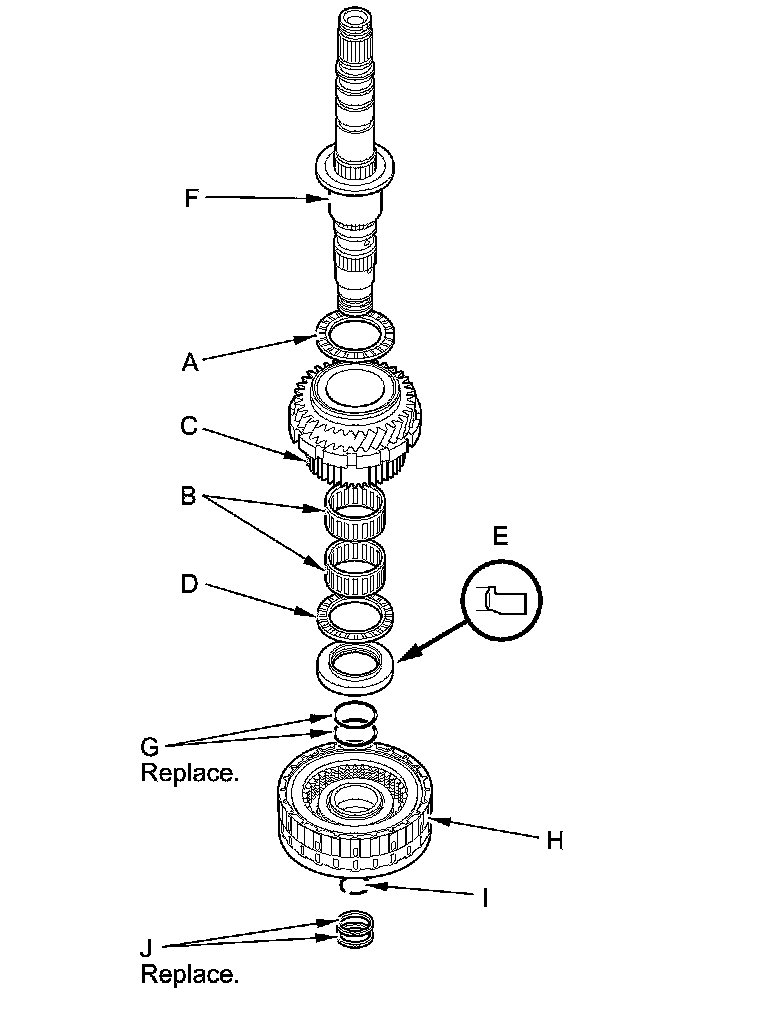 F

A

C

B

E

D

G
Replace.

H

I

J
Replace.