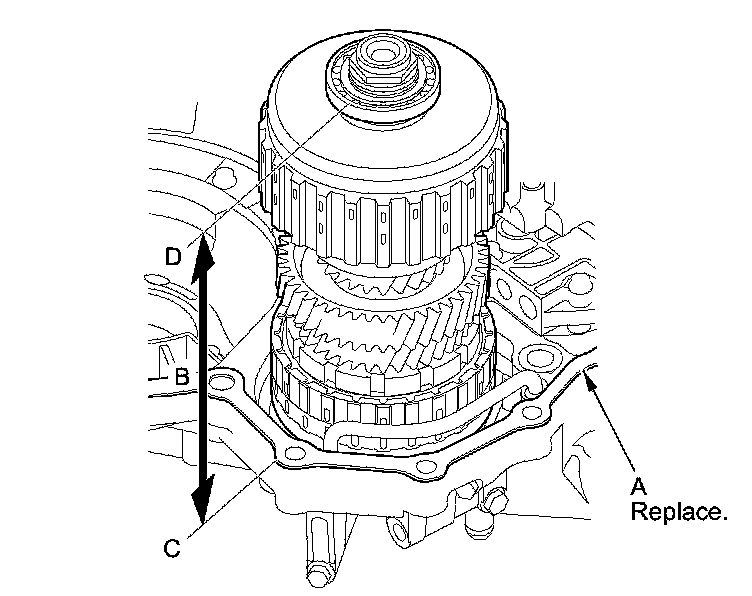 D
B
C
A
Replace.