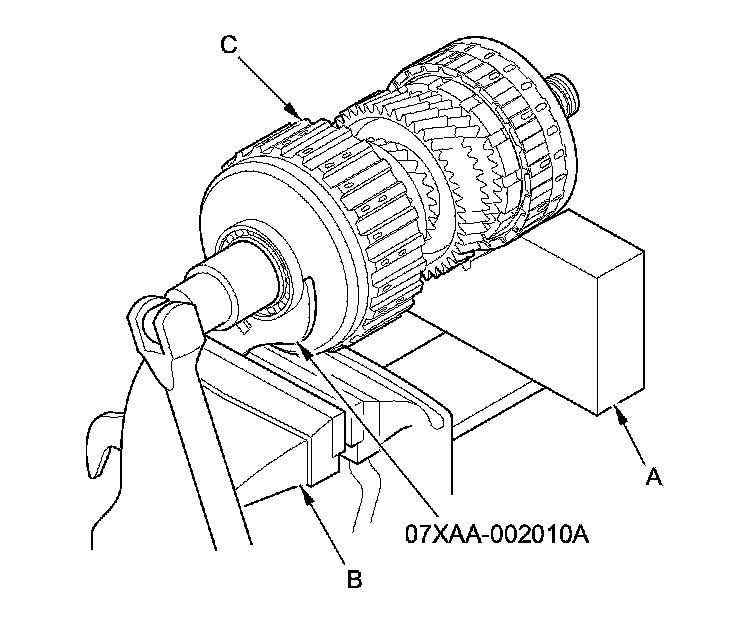 C

A

07XAA-002010A

B