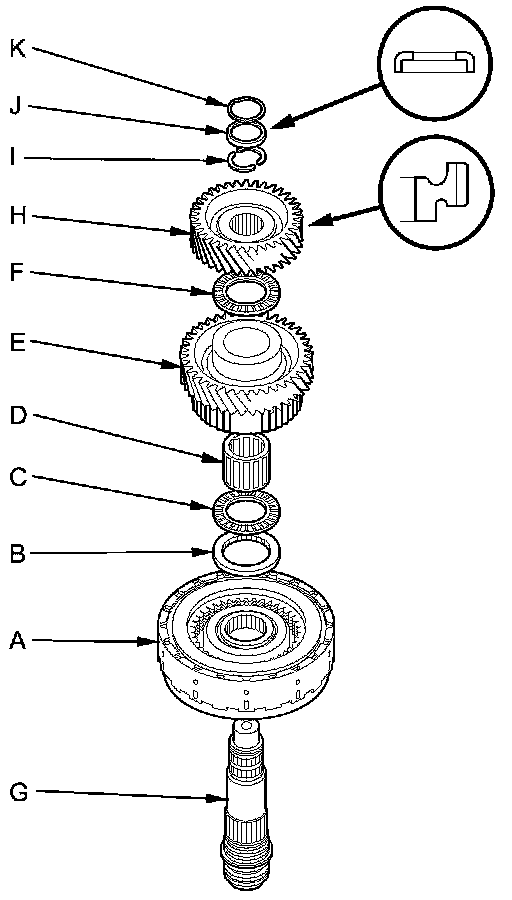 K
J
I
H
F
E
D
C
B
A
G