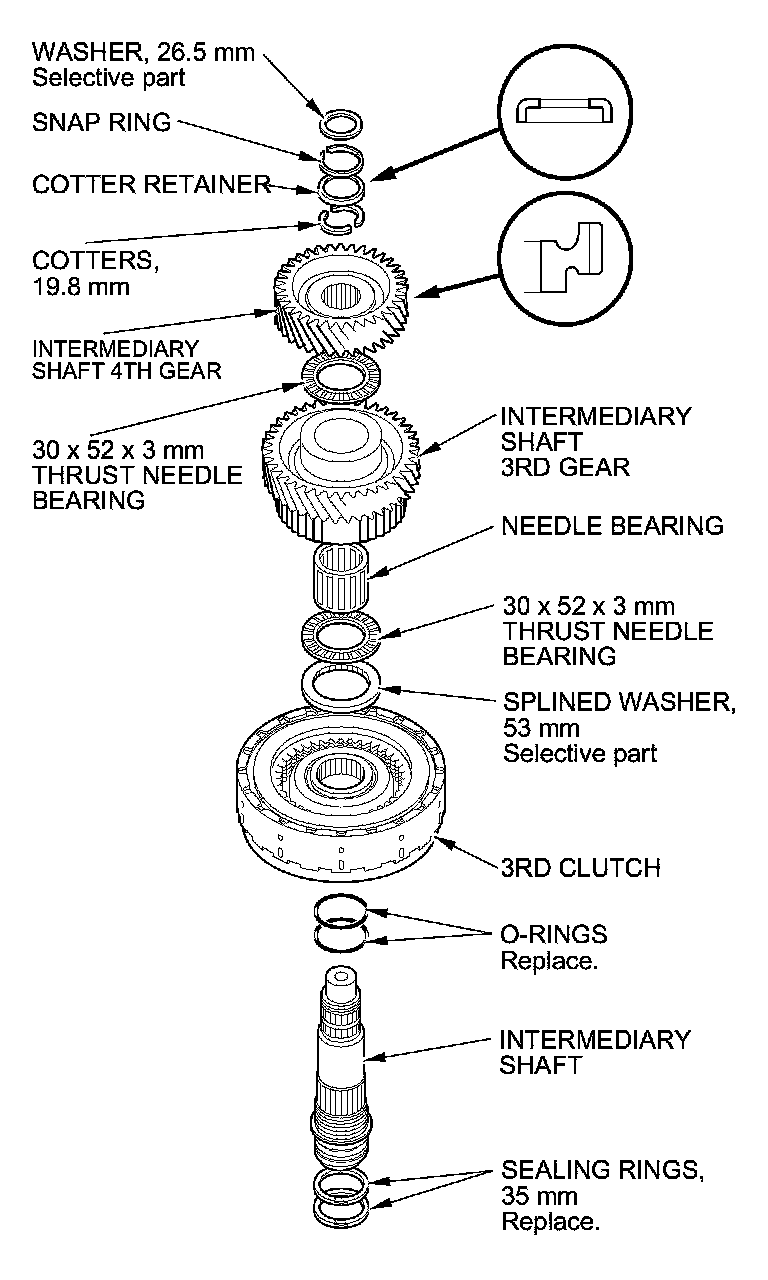 WASHER, 26.5 mm
Selective part

SNAP RING

COTTER RETAINER

COTTERS,
19.8 mm

INTERMEDIARY
SHAFT 4TH GEAR

30 x 52 x 3 mm
THRUST NEEDLE
BEARING

INTERMEDIARY
SHAFT
3RD GEAR

NEEDLE BEARING

30 x 52 x 3 mm
THRUST NEEDLE
BEARING

SPLINED WASHER,
53 mm
Selective part

3RD CLUTCH

O-RINGS
Replace.

INTERMEDIARY
SHAFT

SEALING RINGS,
35 mm
Replace.