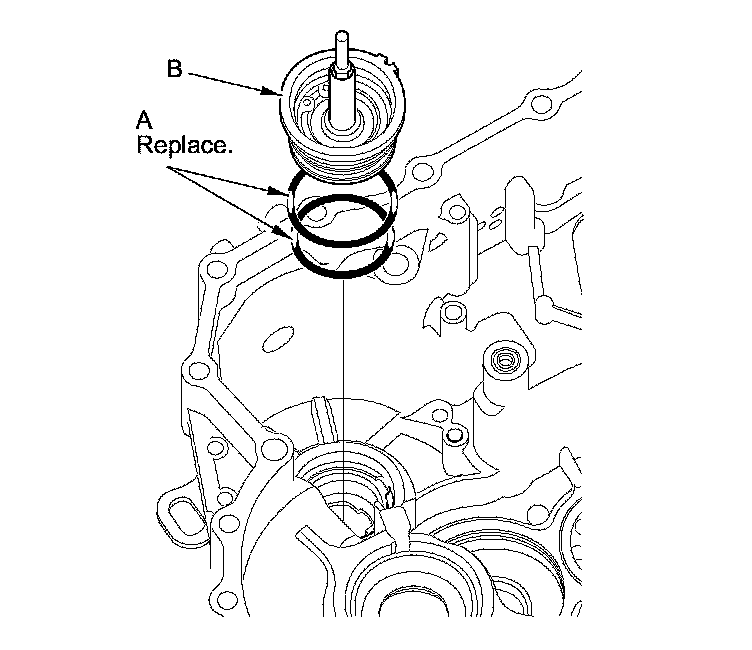 B

A
Replace.