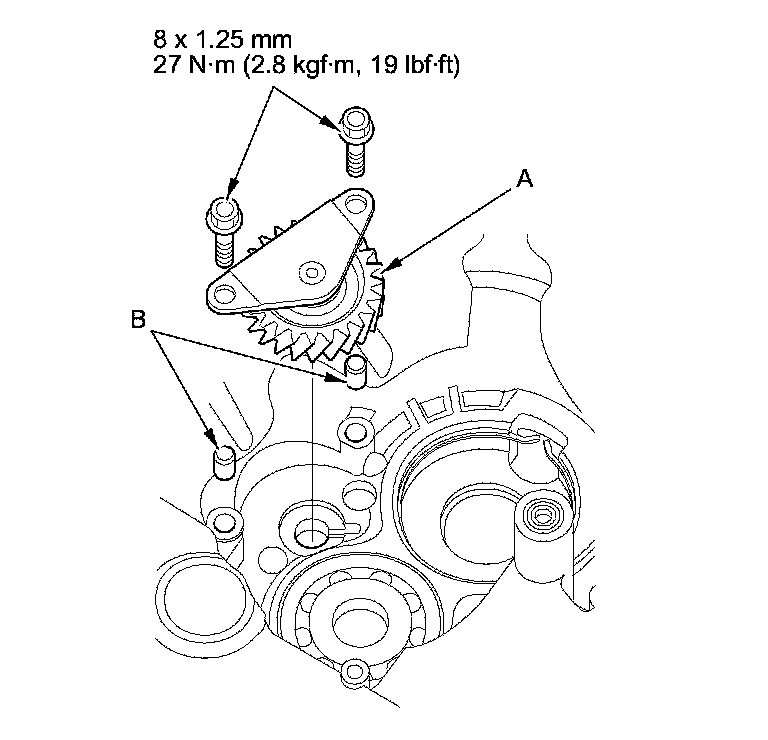 8 x 1.25 mm
27 N·m (2.8 kgf·m, 19 lbf·ft)

A

B