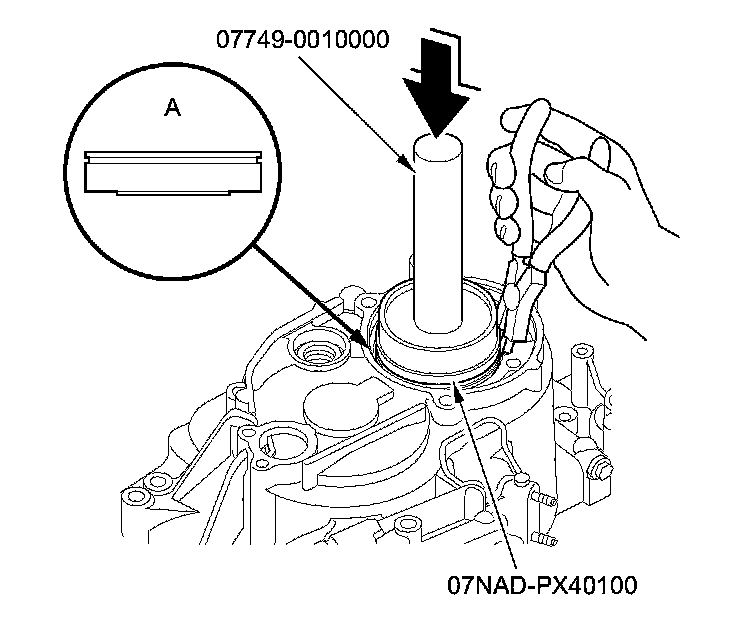 07749-0010000

A

07NAD-PX40100