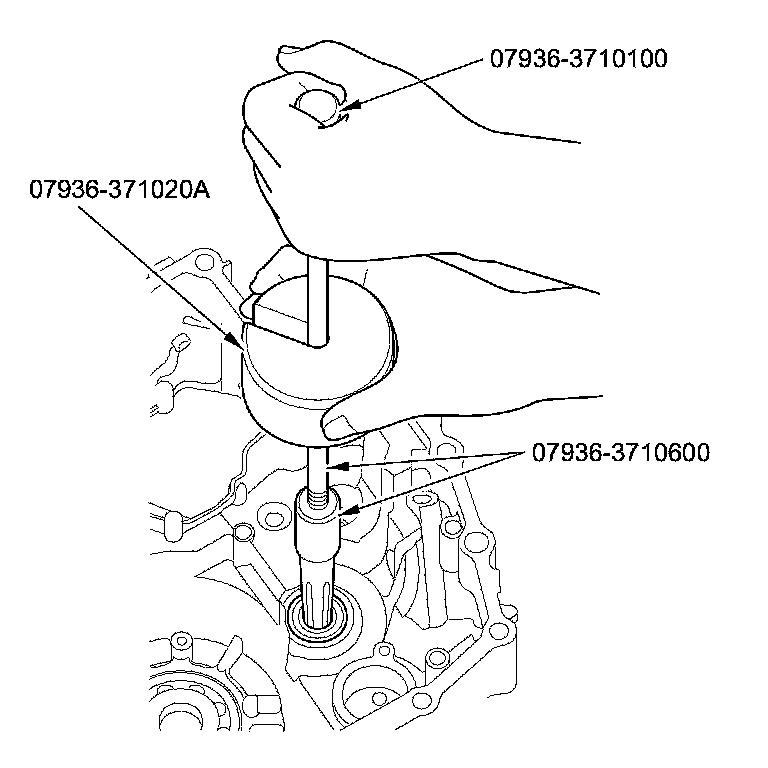 07936-3710100

07936-371020A

07936-3710600