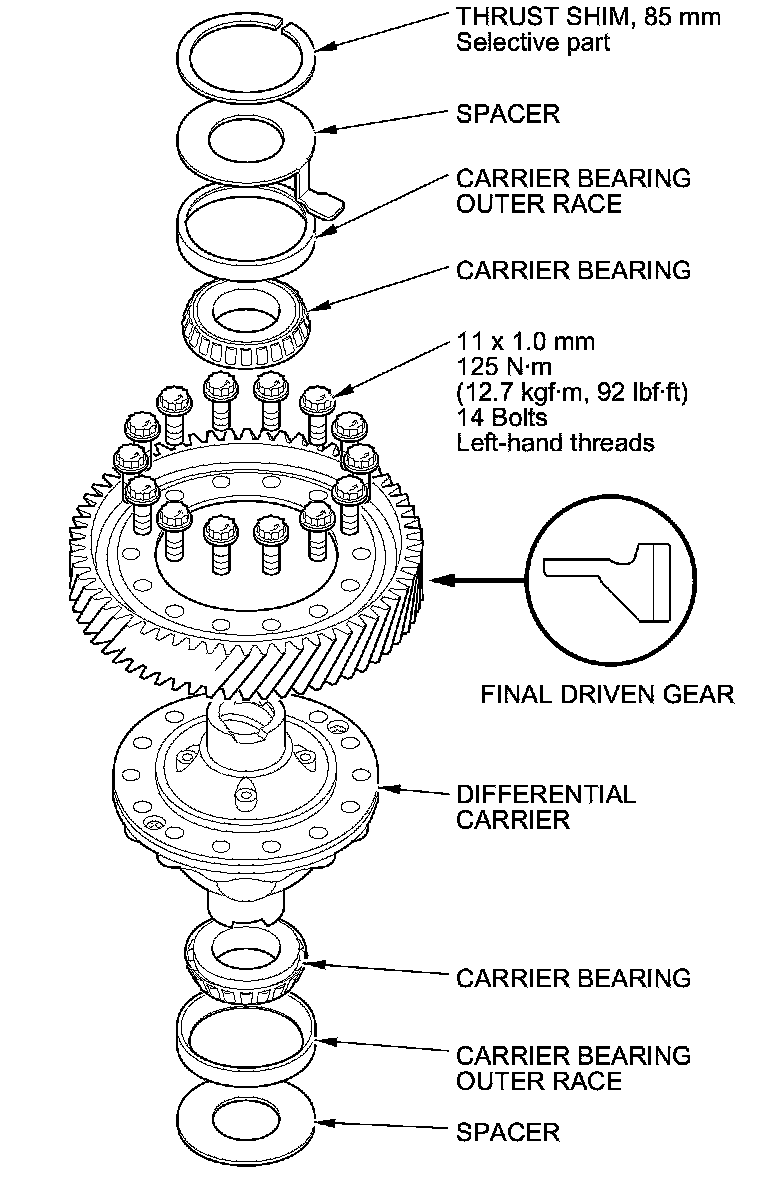 THRUST SHIM, 85 mm
Selective part

SPACER

CARRIER BEARING
OUTER RACE

CARRIER BEARING

11 x 1.0 mm
125 N·m
(12.7 kgf·m, 92 lbf·ft)
14 Bolts
Left-hand threads

FINAL DRIVEN GEAR

DIFFERENTIAL
CARRIER

CARRIER BEARING

CARRIER BEARING
OUTER RACE

SPACER