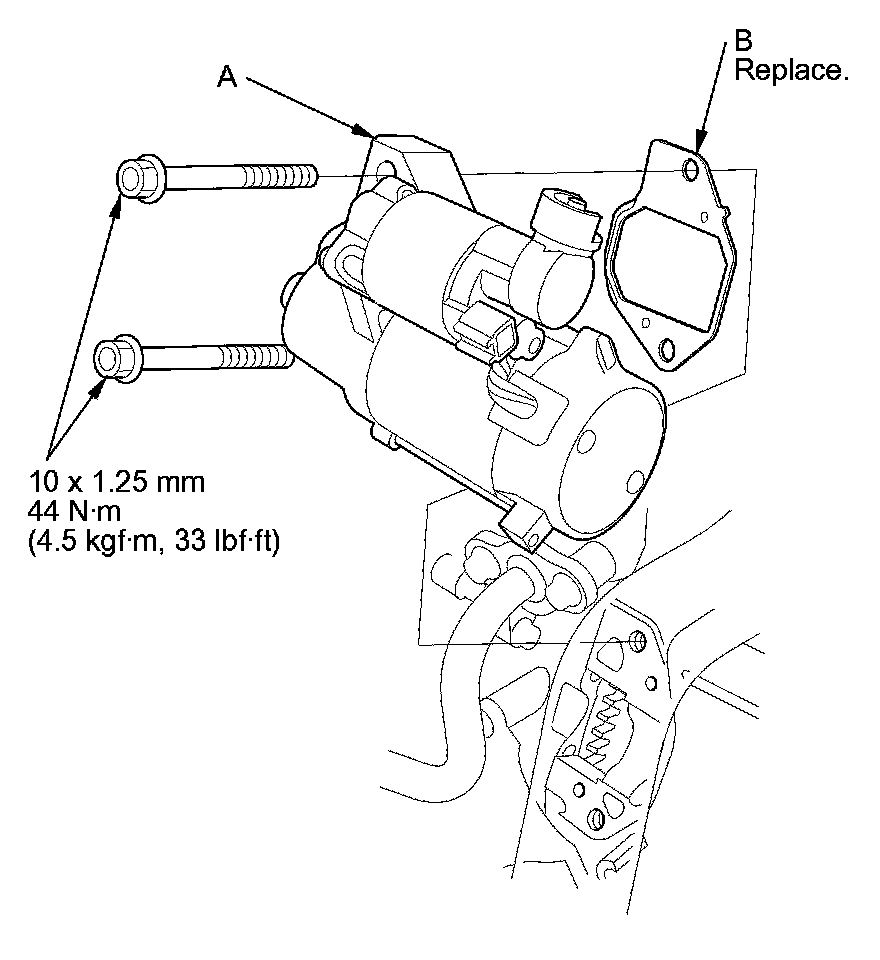 A

B
Replace.

10 x 1.25 mm
44 N·m
(4.5 kgf·m, 33 lbf·ft)