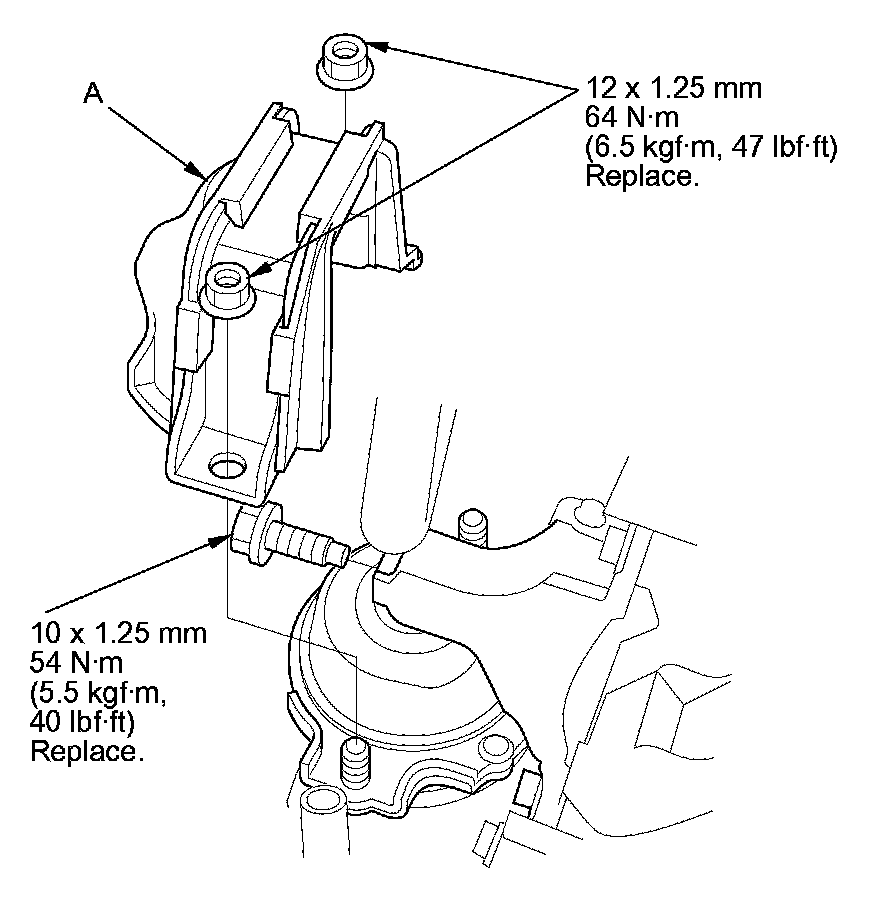 A

12 x 1.25 mm
64 N·m
(6.5 kgf·m, 47 lbf·ft)
Replace.

10 x 1.25 mm
54 N·m
(5.5 kgf·m,
40 lbf·ft)
Replace.