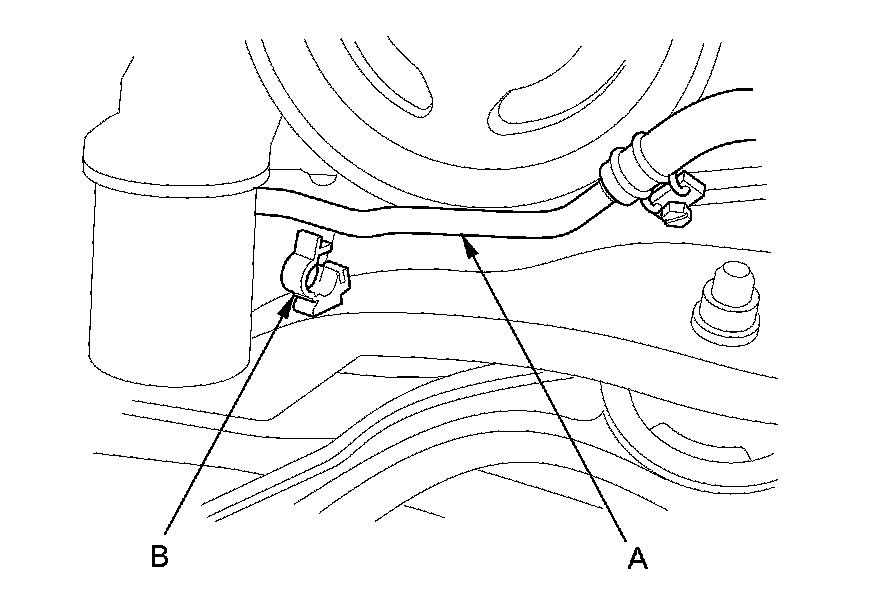 B

A