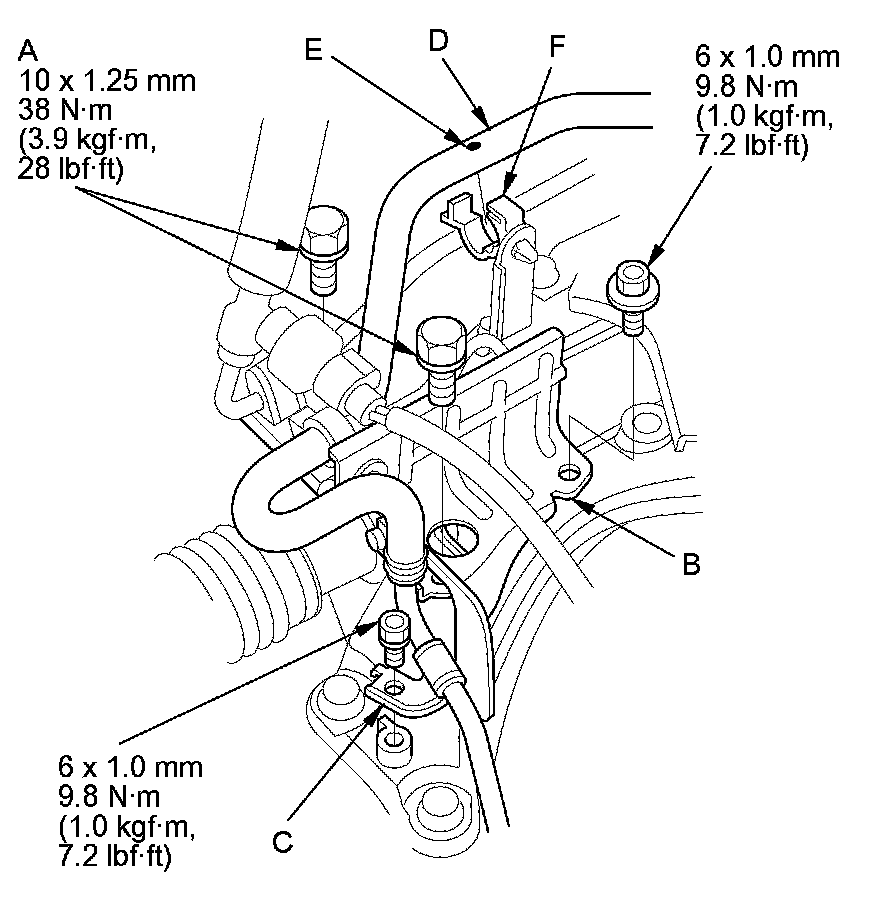 A
10 x 1.25 mm
38 N·m
(3.9 kgf·m,
28 lbf·ft)

E

D

F

6 x 1.0 mm
9.8 N·m
(1.0 kgf·m,
7.2 lbf·ft)

B

6 x 1.0 mm
9.8 N·m
(1.0 kgf·m,
7.2 lbf·ft)

C