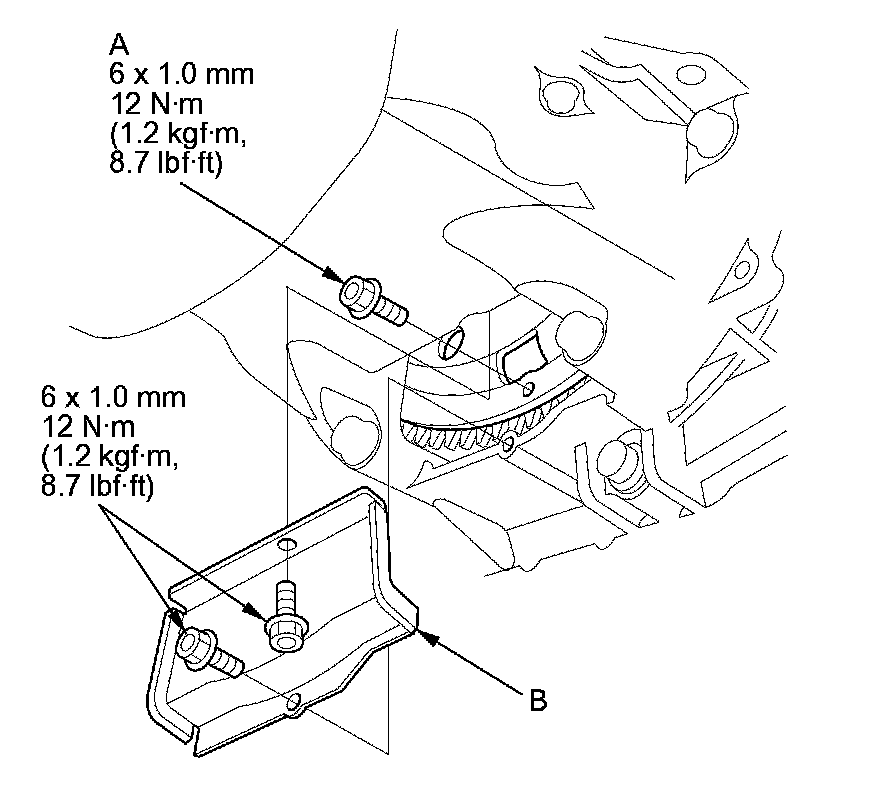 A
6 x 1.0 mm
12 N·m
(1.2 kgf·m,
8.7 lbf·ft)

6 x 1.0 mm
12 N·m
(1.2 kgf·m,
8.7 lbf·ft)

B